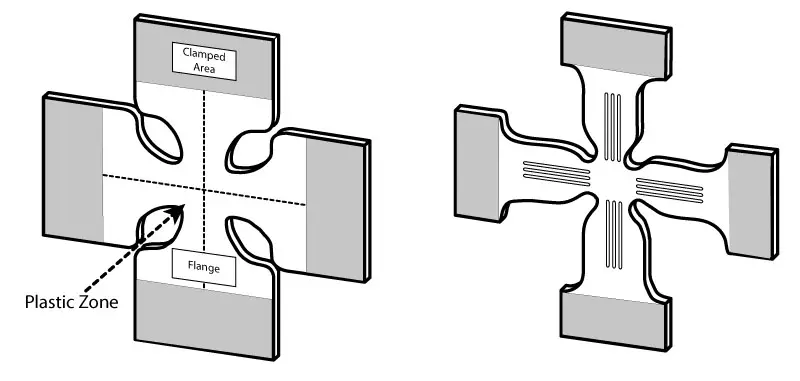 Clamped Area

Flange

Plastic Zone